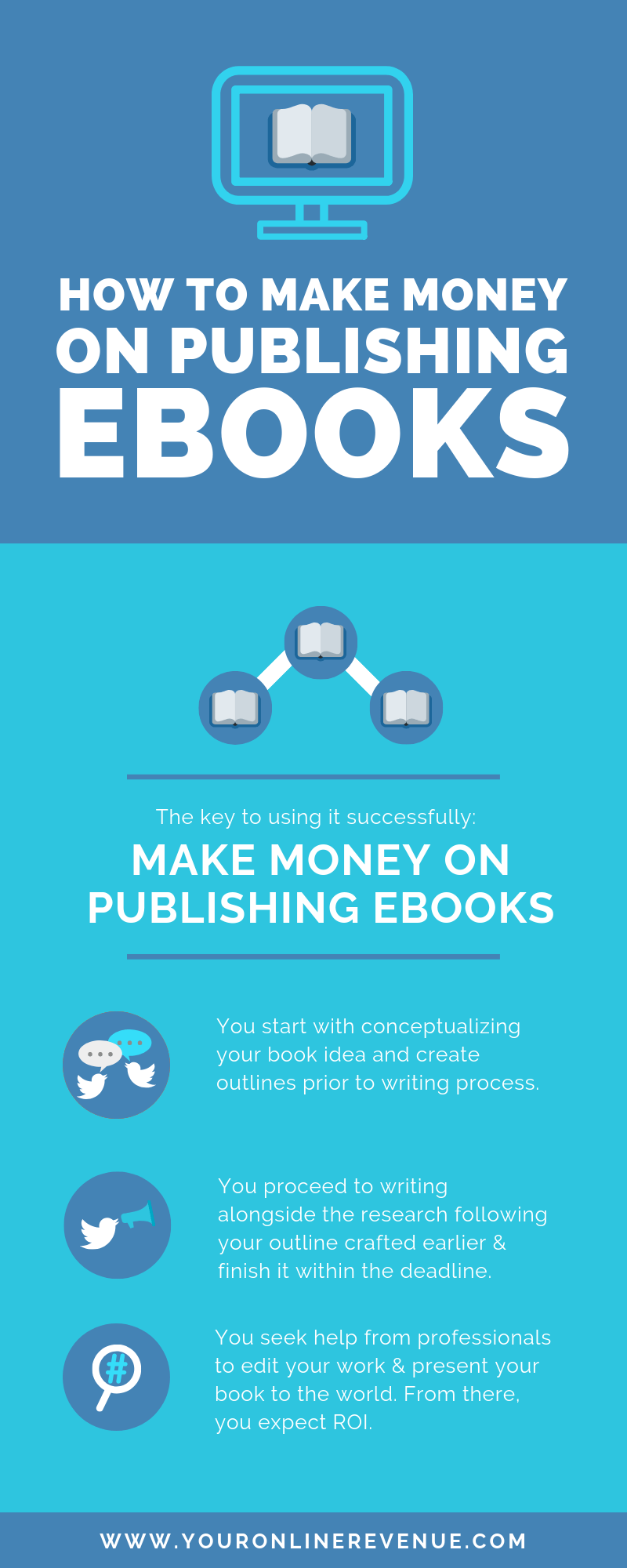 HOW TO MAKE MONEY ON PUBLISHING EBOOKS

The key to using it successfully:

MAKE MONEY ON PUBLISHING EBOOKS

You start with conceptualizing your book idea and create outlines prior to writing process.

You proceed to writing alongside the research following your outline crafted earlier & finish it within the deadline.

You seek help from professionals to edit your work & present your book to the world. From there, you expect ROI.

WWW.YOURONLINEREVENUE.COM